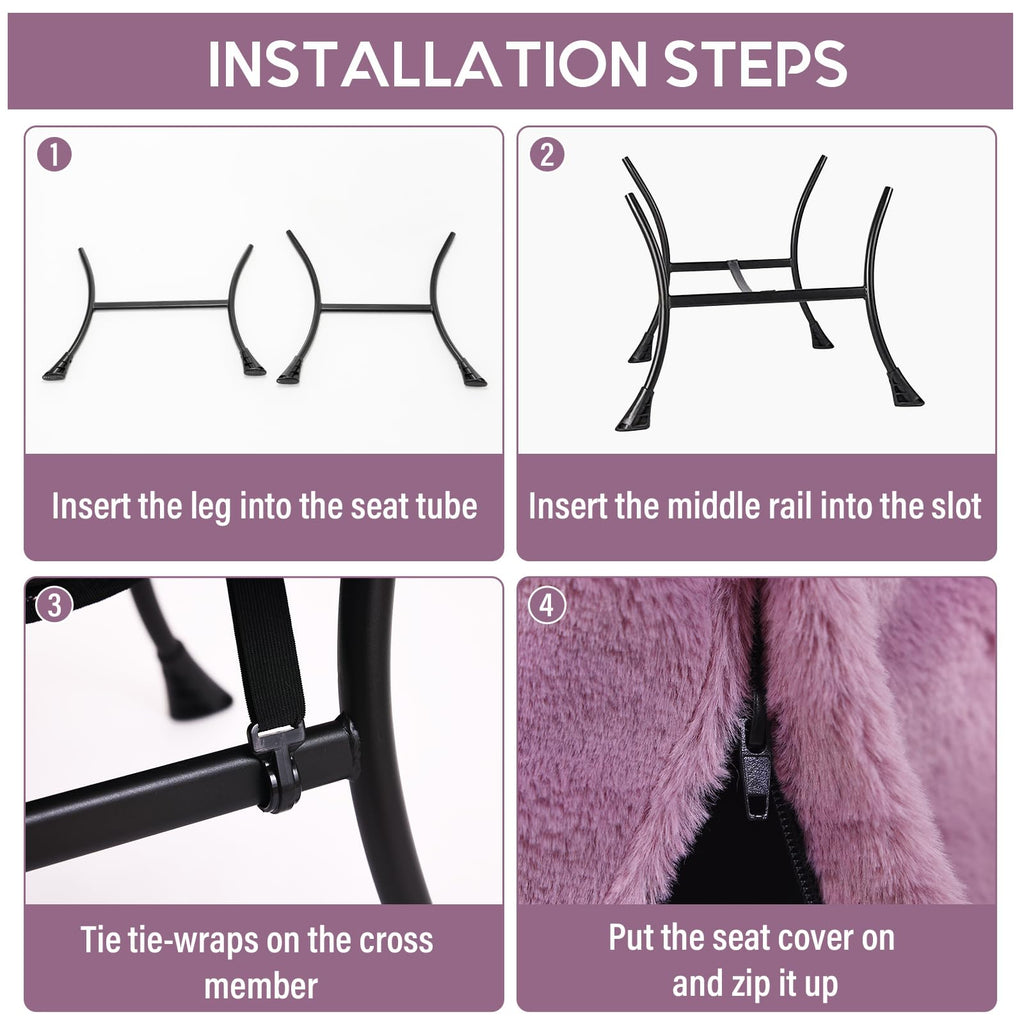 INSTALLATION STEPS

1

Insert the leg into the seat tube

2

Insert the middle rail into the slot

3

Tie tie-wraps on the cross member

4

Put the seat cover on and zip it up